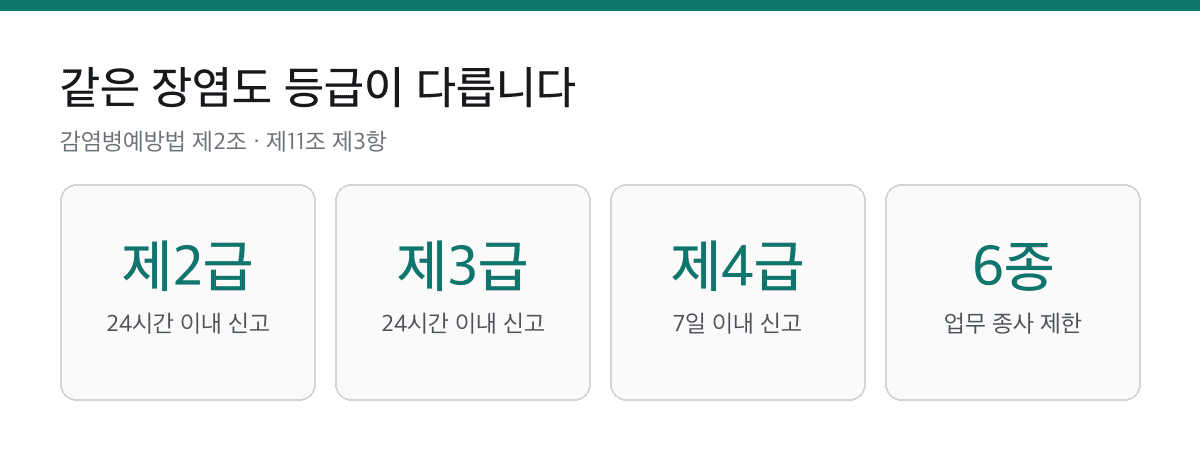 같은 장염도 등급이 다릅니다

감염병예방법 제2조 · 제11조 제3항

제2급
24시간 이내 신고

제3급
24시간 이내 신고

제4급
7일 이내 신고

6종
업무 종사 제한